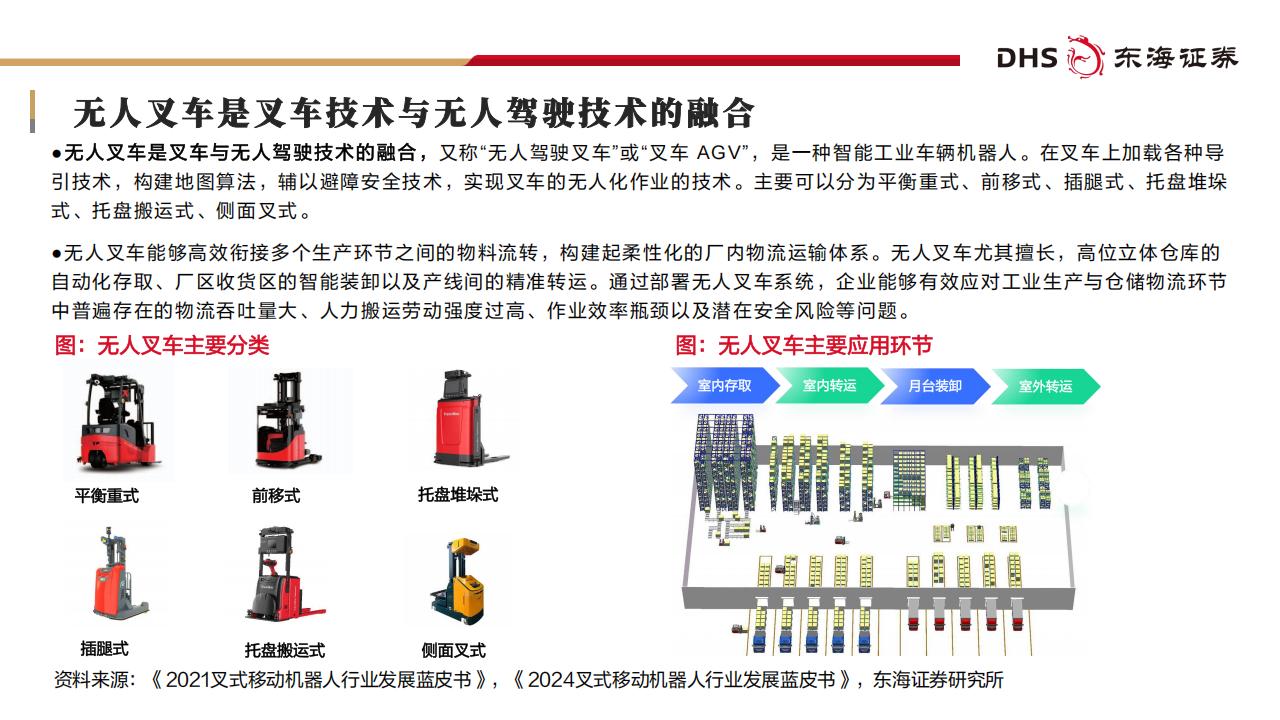 DHS 东海证券

无人叉车是叉车技术与无人驾驶技术的融合

●无人叉车是叉车与无人驾驶技术的融合，又称“无人驾驶叉车”或“叉车 AGV”，是一种智能工业车辆机器人。在叉车上加载各种导引技术，构建地图算法，辅以避障安全技术，实现叉车的无人化作业的技术。主要可以分为平衡重式、前移式、插腿式、托盘堆垛式、托盘搬运式、侧面叉式。

●无人叉车能够高效衔接多个生产环节之间的物料流转，构建起柔性化的厂内物流运输体系。无人叉车尤其擅长，高位立体仓库的自动化存取、厂区收货区的智能装卸以及产线间的精准转运。通过部署无人叉车系统，企业能够有效应对工业生产与仓储物流环节中普遍存在的物流吞吐量大、人力搬运劳动强度过高、作业效率瓶颈以及潜在安全风险等问题。

图：无人叉车主要分类

平衡重式
前移式
托盘堆垛式
插腿式
托盘搬运式
侧面叉式

图：无人叉车主要应用环节

室内存取
室内转运
月台装卸
室外转运

资料来源：《 2021叉式移动机器人行业发展蓝皮书 》，《 2024叉式移动机器人行业发展蓝皮书 》，东海证券研究所